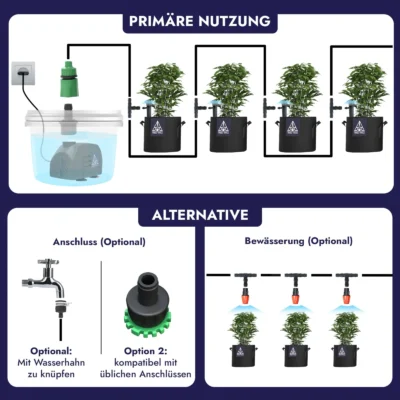 PRIMÄRE NUTZUNG

ALTERNATIVE

Anschluss (Optional)

Optional:
Mit Wasserhahn zu knüpfen

Option 2:
kompatibel mit üblichen Anschlüssen

Bewässerung (Optional)